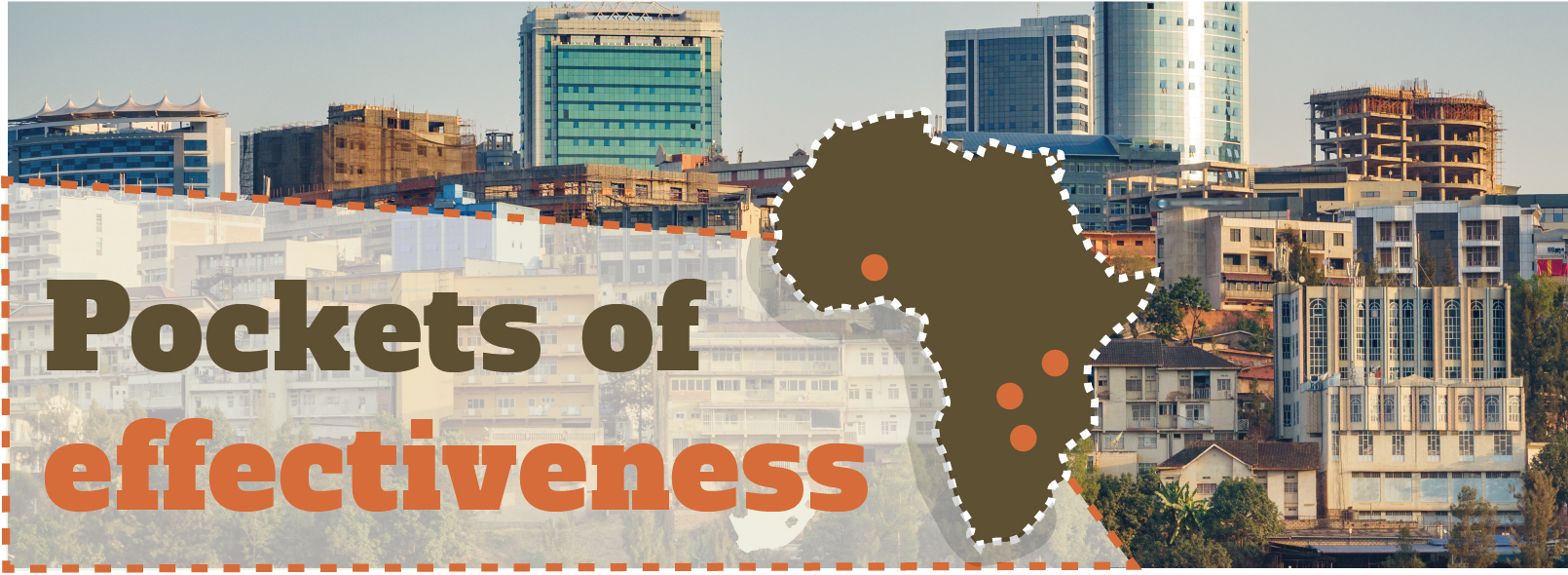 Pockets of effectiveness